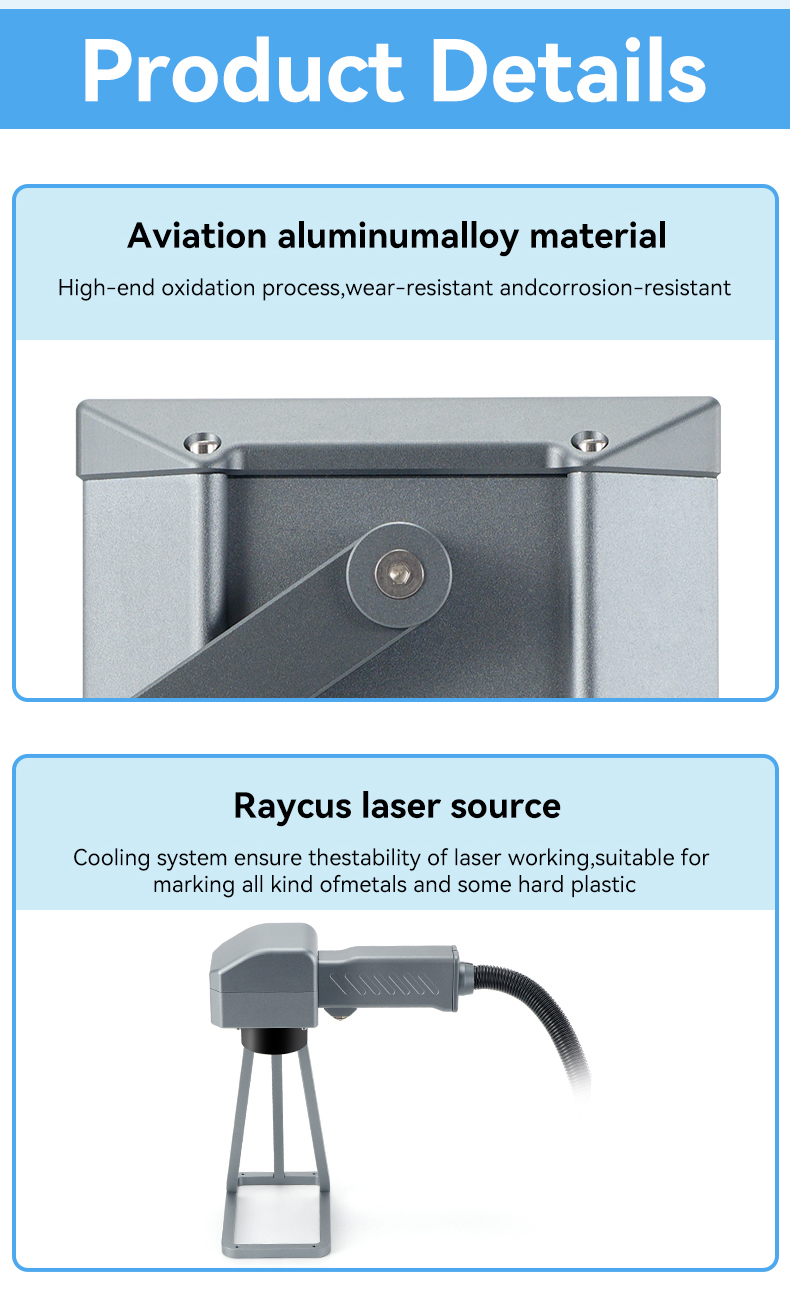 Product Details

Aviation aluminumalloy material

High-end oxidation process,wear-resistant andcorrosion-resistant

Raycus laser source

Cooling system ensure thestability of laser working,suitable for marking all kind ofmetals and some hard plastic